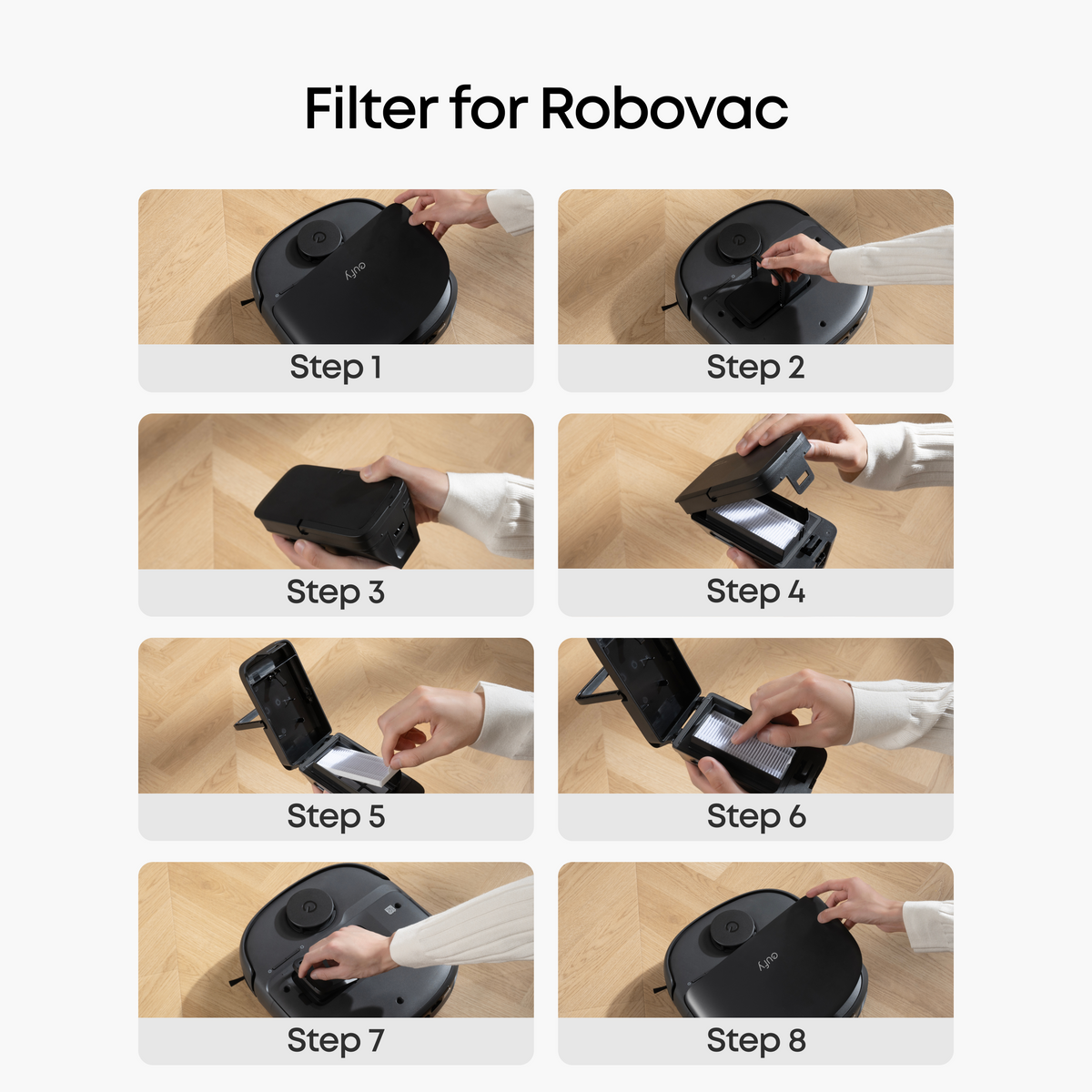 Filter for Robovac

eufy

Step 1

Step 2

Step 3

Step 4

Step 5

Step 6

Step 7

eufy

Step 8