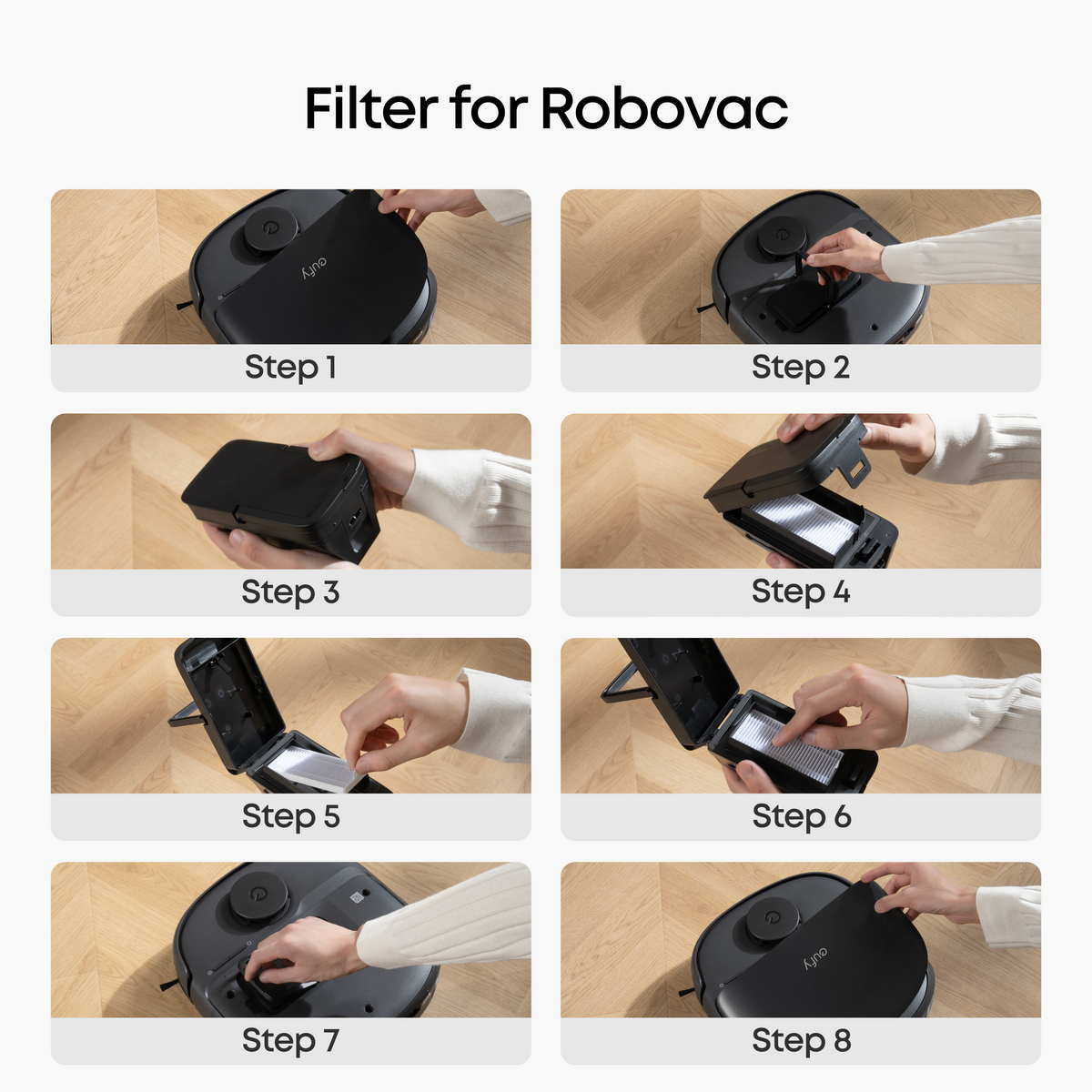 Filter for Robovac

eufy

Step 1

Step 2

Step 3

Step 4

Step 5

Step 6

Step 7

eufy

Step 8