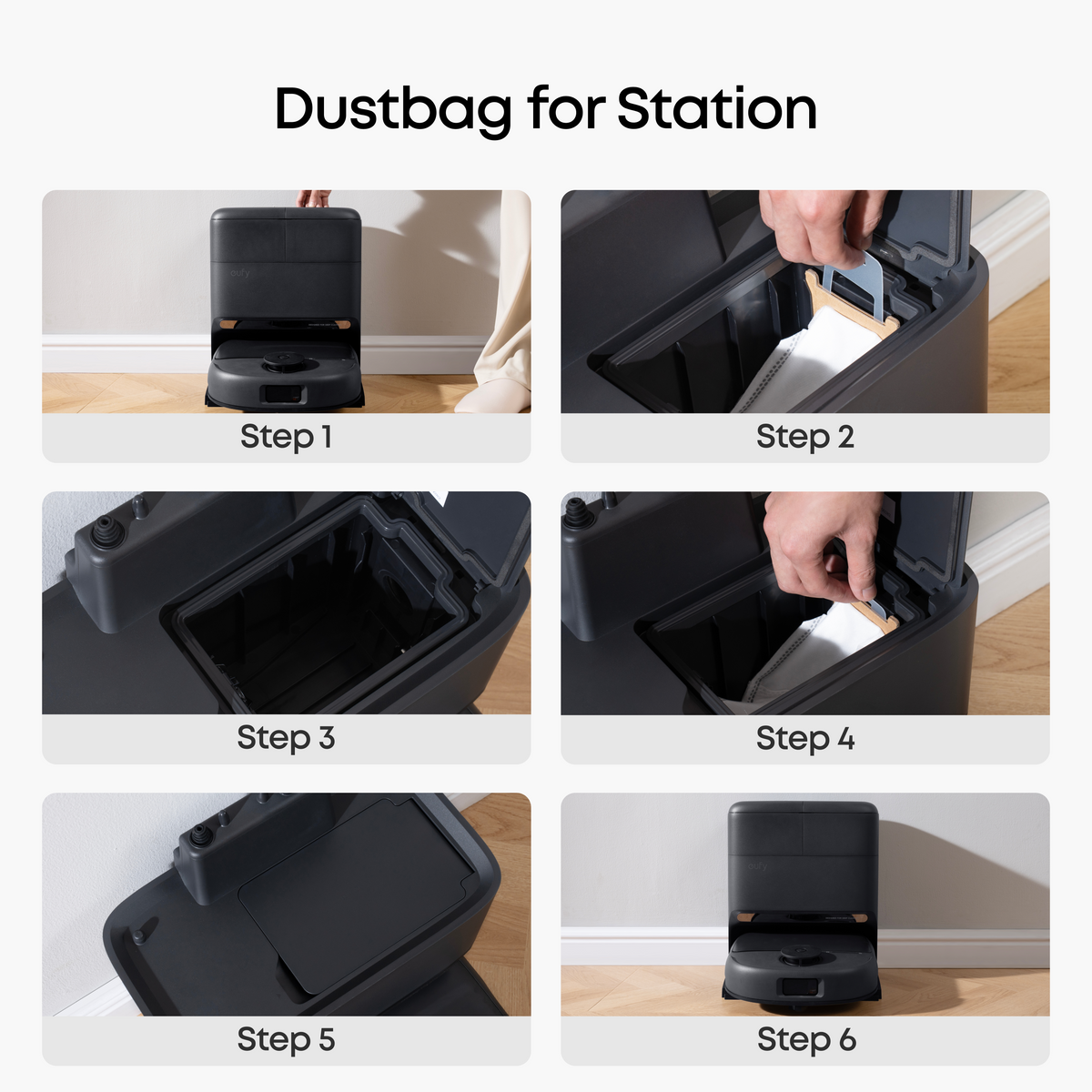 Dustbag for Station

eufy

Step 1

Step 2

Step 3

Step 4

Step 5

eufy

Step 6