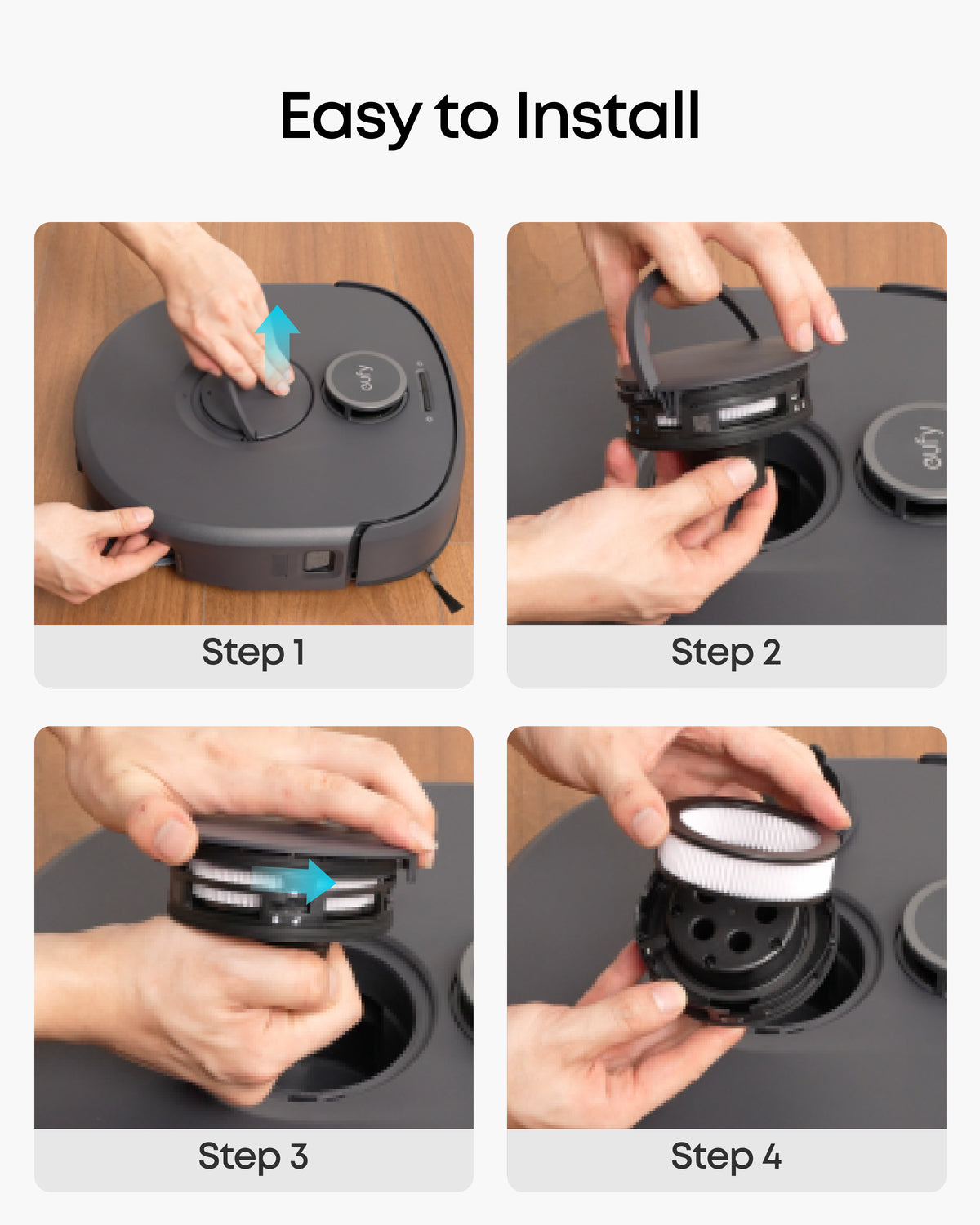 Easy to Install

eufy

Step 1

eufy

Step 2

Step 3

Step 4