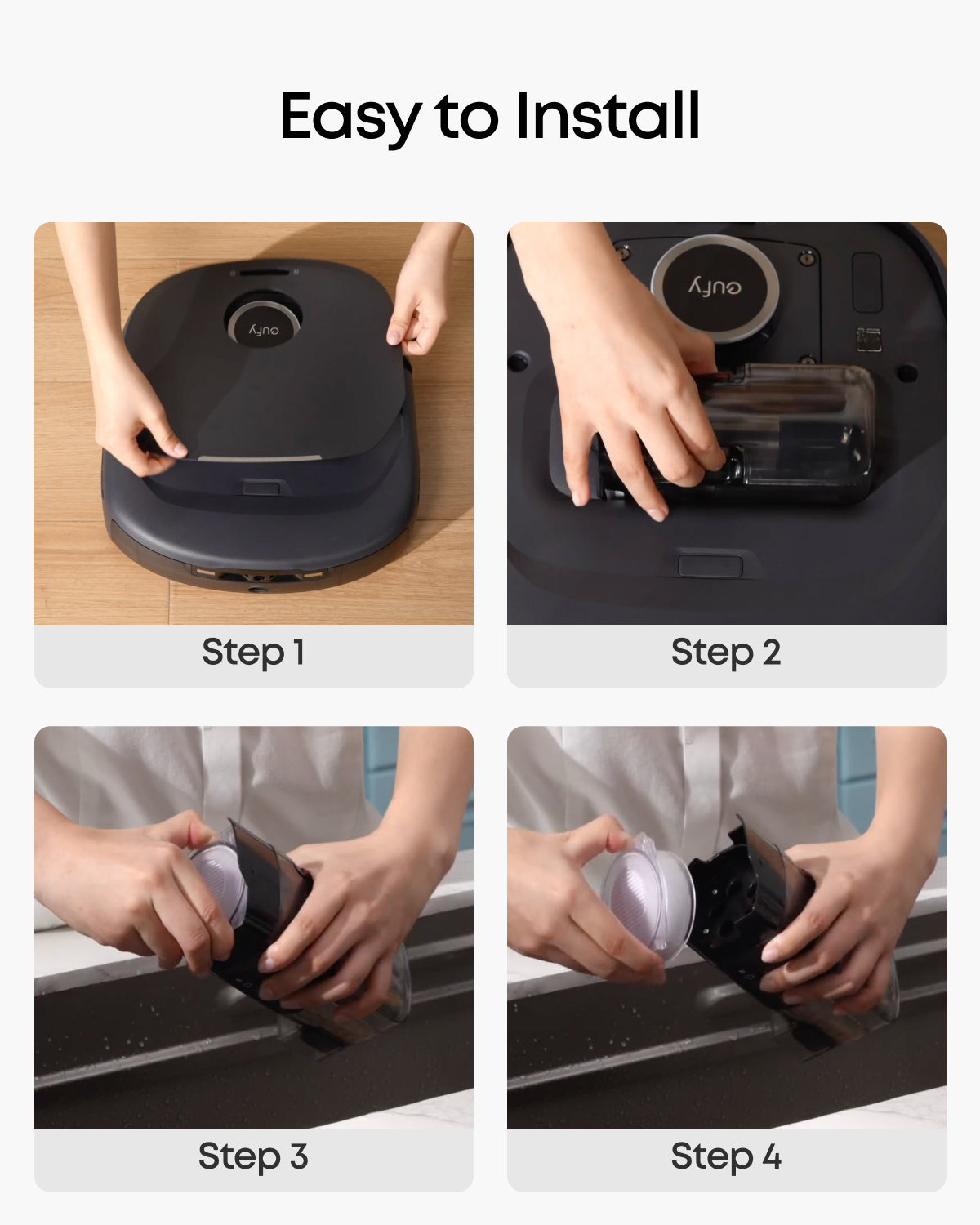 Easy to Install

eufy

Step 1

eufy

Step 2

Step 3

Step 4