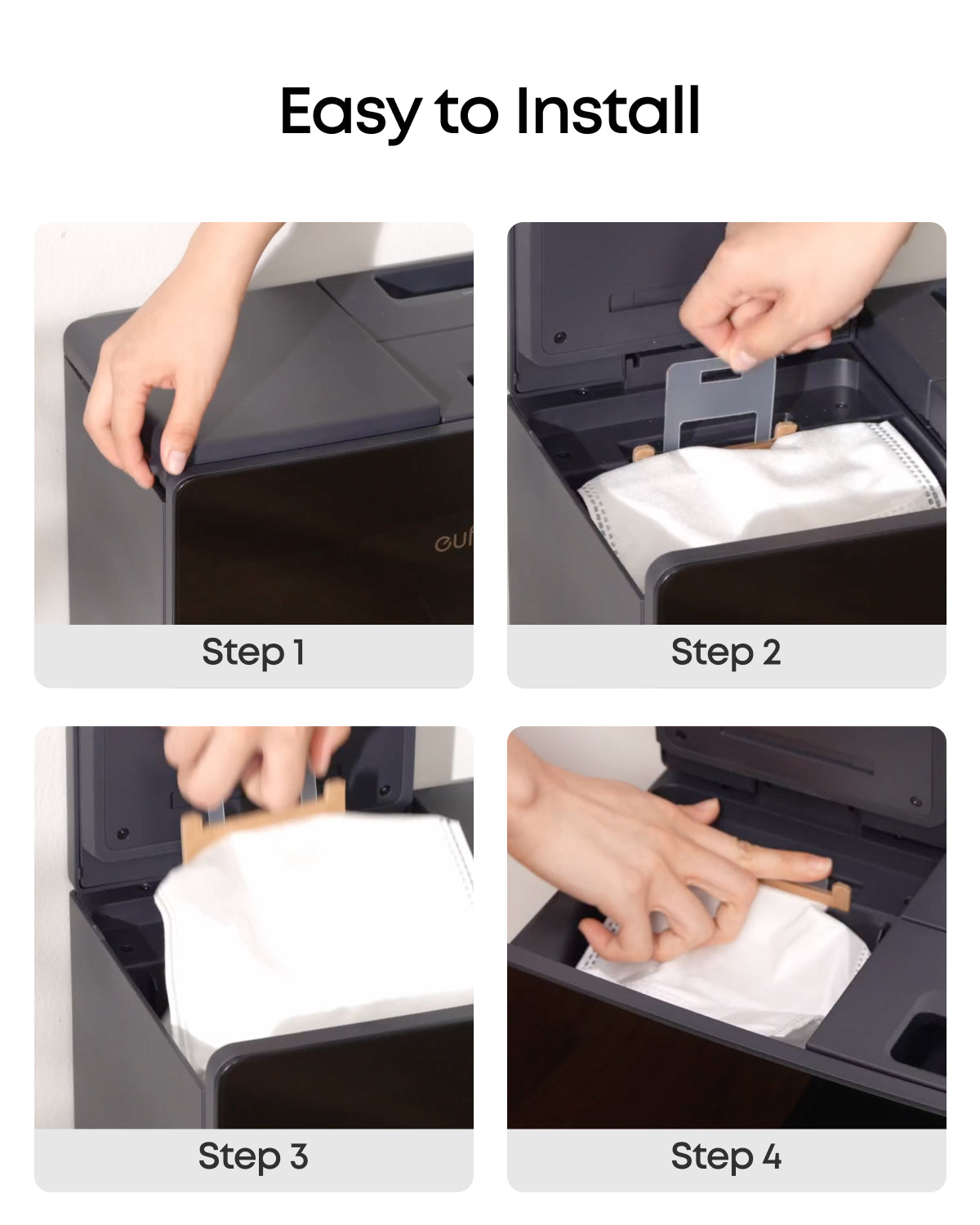 Easy to Install

euf

Step 1

Step 2

Step 3

Step 4