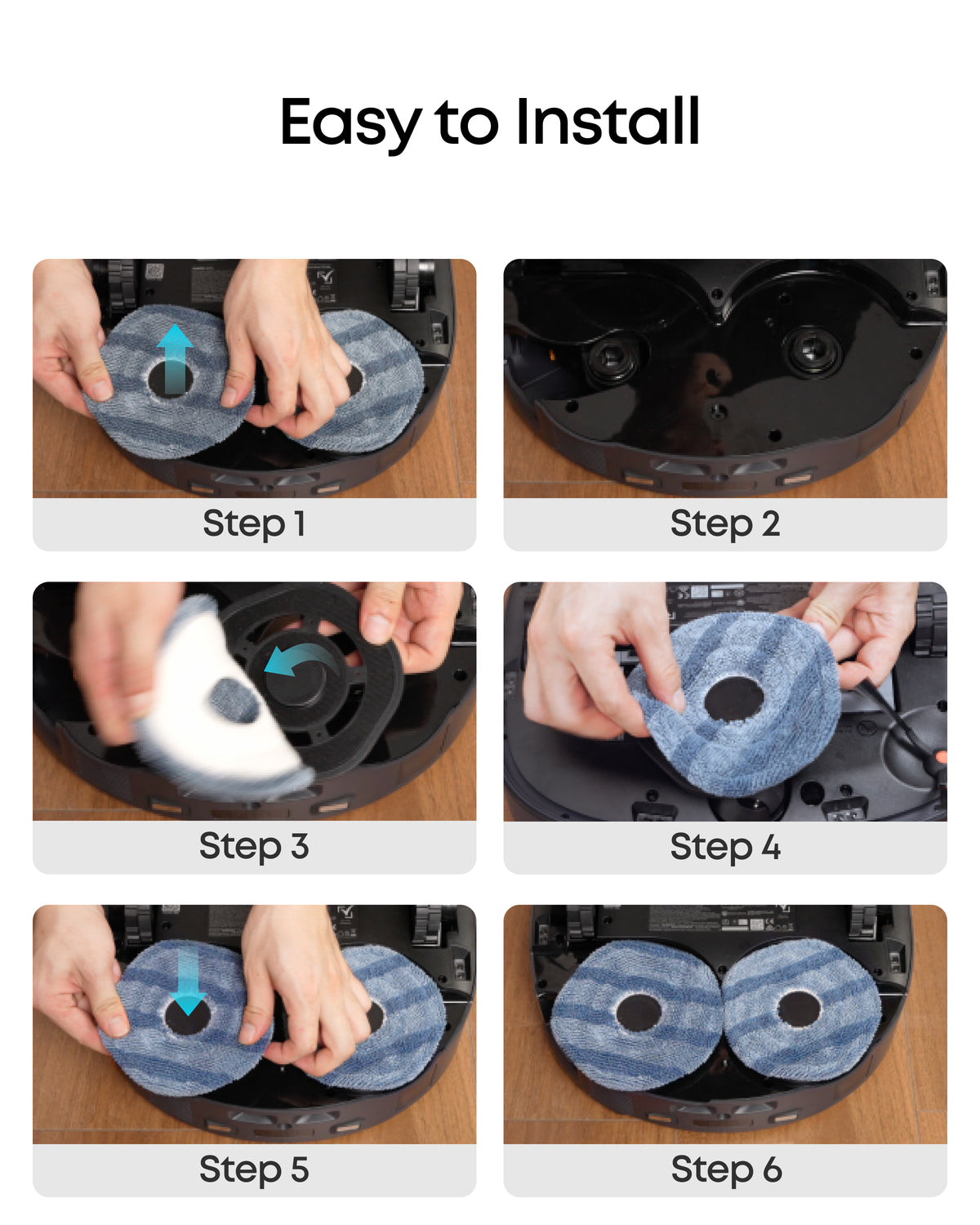 Easy to Install

Step 1

Step 2

Step 3

Step 4

Step 5

Step 6