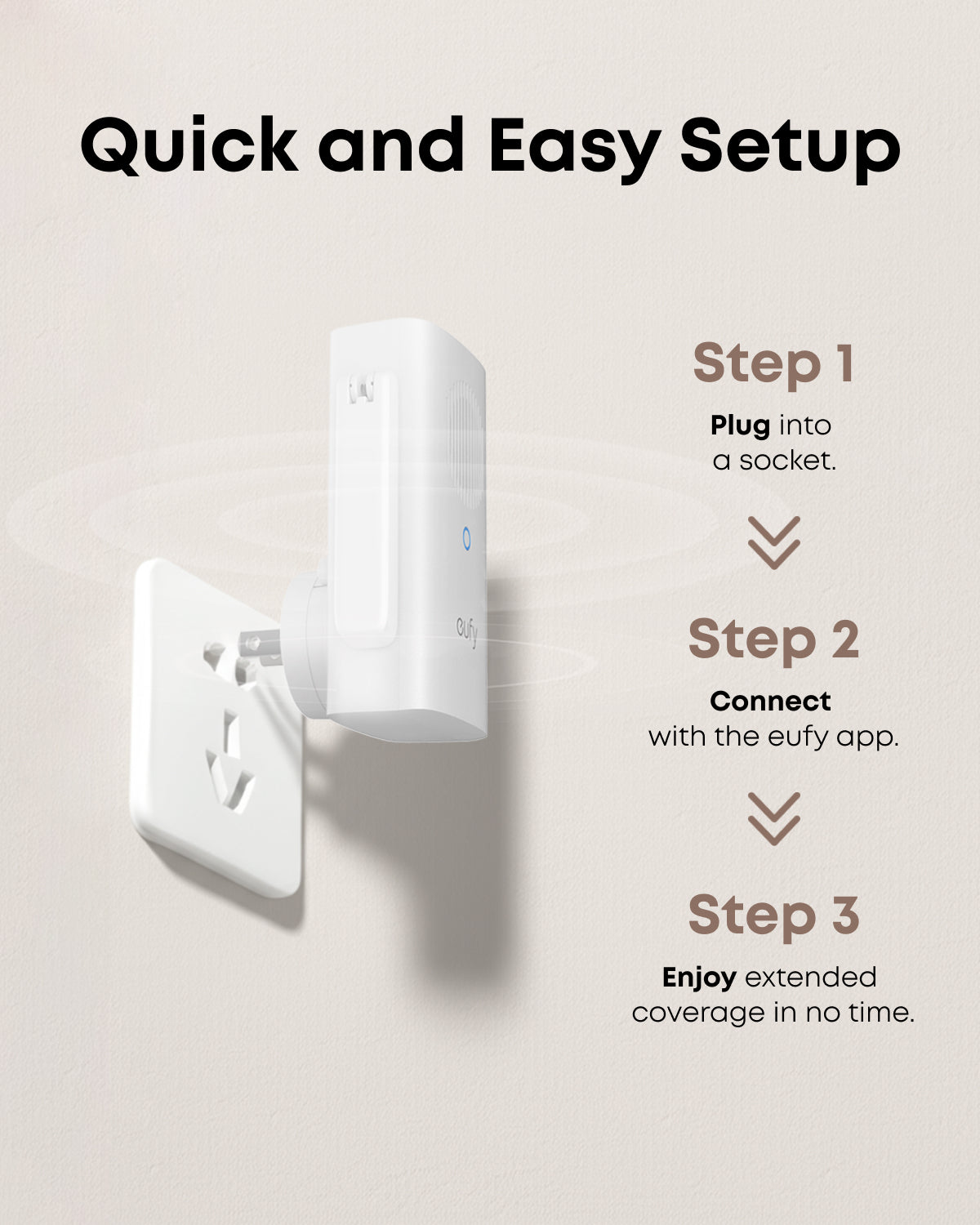 Quick and Easy Setup

eufy

Step 1

Plug into a socket.

Step 2

Connect with the eufy app.

Step 3

Enjoy extended coverage in no time.